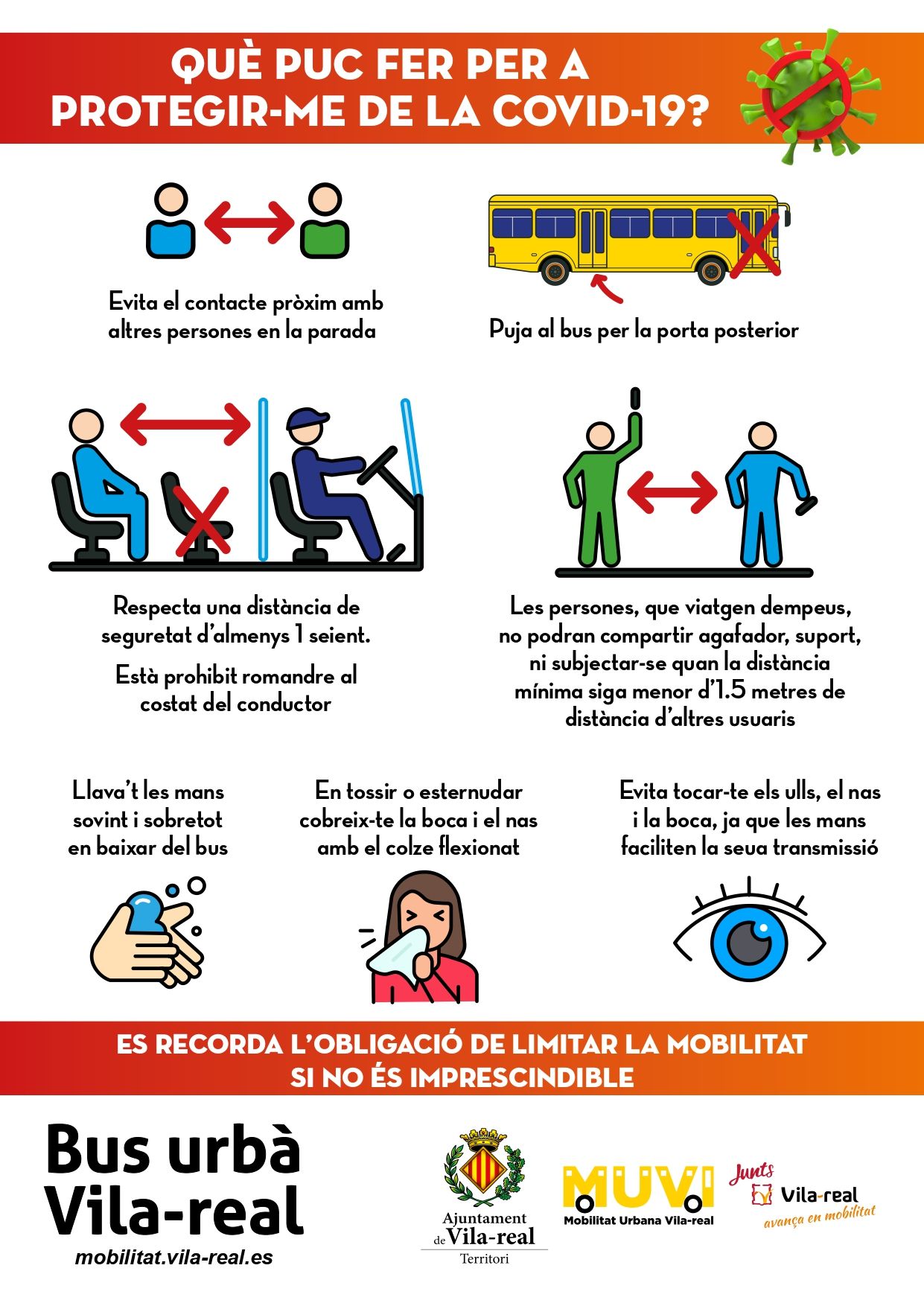 QUÈ PUC FER PER A PROTEGIR-ME DE LA COVID-19?

Evita el contacte pròxim amb altres persones en la parada

Puja al bus per la porta posterior

Respecta una distància de seguretat d'almenys 1 seient.

Està prohibit romandre al costat del conductor

Les persones, que viatgen dempeus, no podran compartir agafador, suport, ni subjectar-se quan la distància mínima siga menor d'1.5 metres de distància d'altres usuaris

Llava't les mans sovint i sobretot en baixar del bus

En tossir o esternudar cobreix-te la boca i el nas amb el colze flexionat

Evita tocar-te els ulls, el nas i la boca, ja que les mans faciliten la seua transmissió

ES RECORDA L'OBLIGACIÓ DE LIMITAR LA MOBILITAT SI NO ÉS IMPRESCINDIBLE

Bus urbà Vila-real
mobilitat.vila-real.es

Ajuntament de Vila-real
Territori

MUVI
Mobilitat Urbana Vila-real

Junts Vila-real
avança en mobilitat